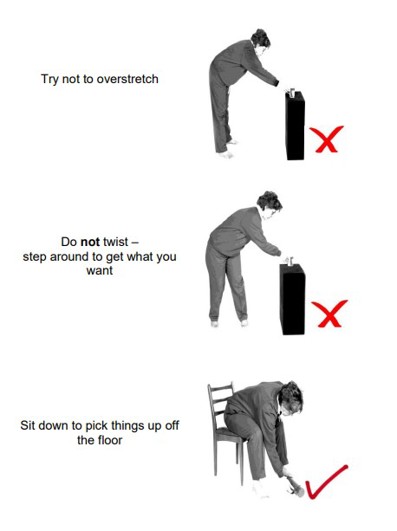 Try not to overstretch

Do **not** twist – step around to get what you want

Sit down to pick things up off the floor