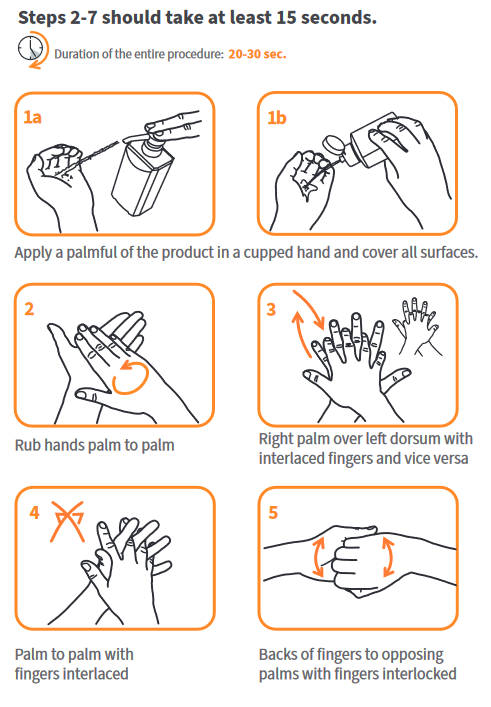 Steps 2-7 should take at least 15 seconds.

Duration of the entire procedure: 20-30 sec.

1a

1b

Apply a palmful of the product in a cupped hand and cover all surfaces.

2

Rub hands palm to palm

3

Right palm over left dorsum with interlaced fingers and vice versa

4

Palm to palm with fingers interlaced

5

Backs of fingers to opposing palms with fingers interlocked